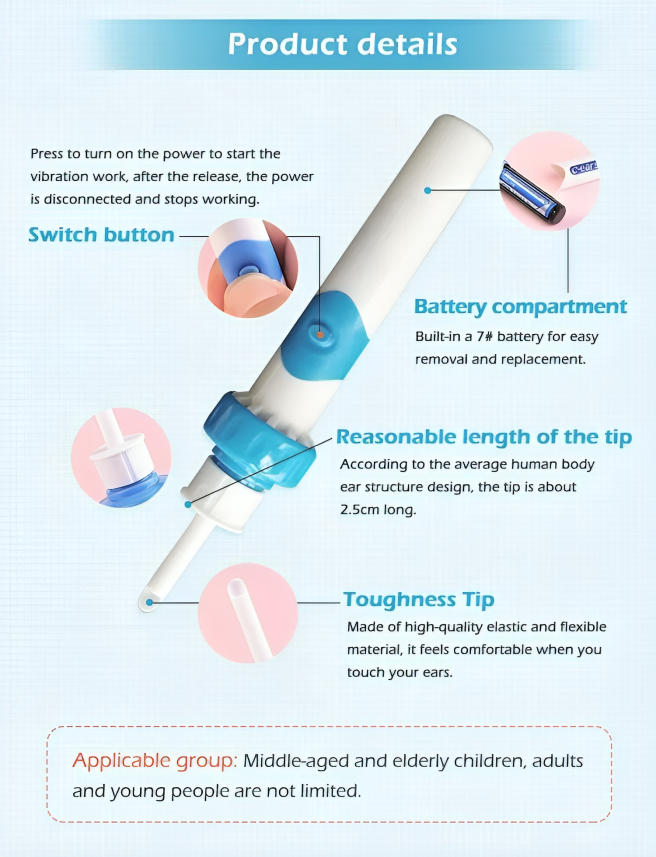 Product details

Press to turn on the power to start the vibration work, after the release, the power is disconnected and stops working.

Switch button

c-ears

Battery compartment
Built-in a 7# battery for easy removal and replacement.

Reasonable length of the tip
According to the average human body ear structure design, the tip is about 2.5cm long.

Toughness Tip
Made of high-quality elastic and flexible material, it feels comfortable when you touch your ears.

Applicable group: Middle-aged and elderly children, adults and young people are not limited.