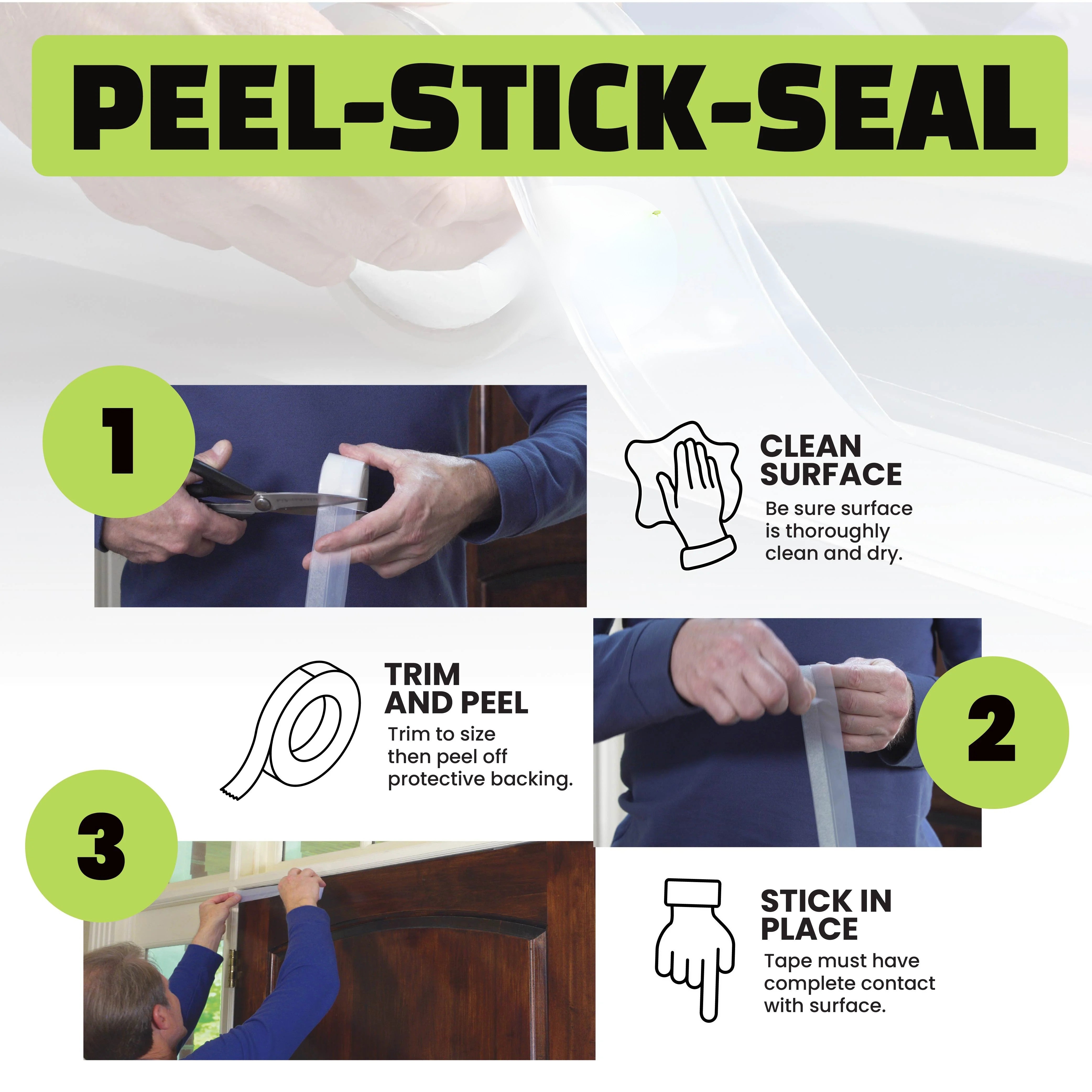 PEEL-STICK-SEAL

1

CLEAN SURFACE

Be sure surface is thoroughly clean and dry.

TRIM AND PEEL

Trim to size then peel off protective backing.

2

3

STICK IN PLACE

Tape must have complete contact with surface.