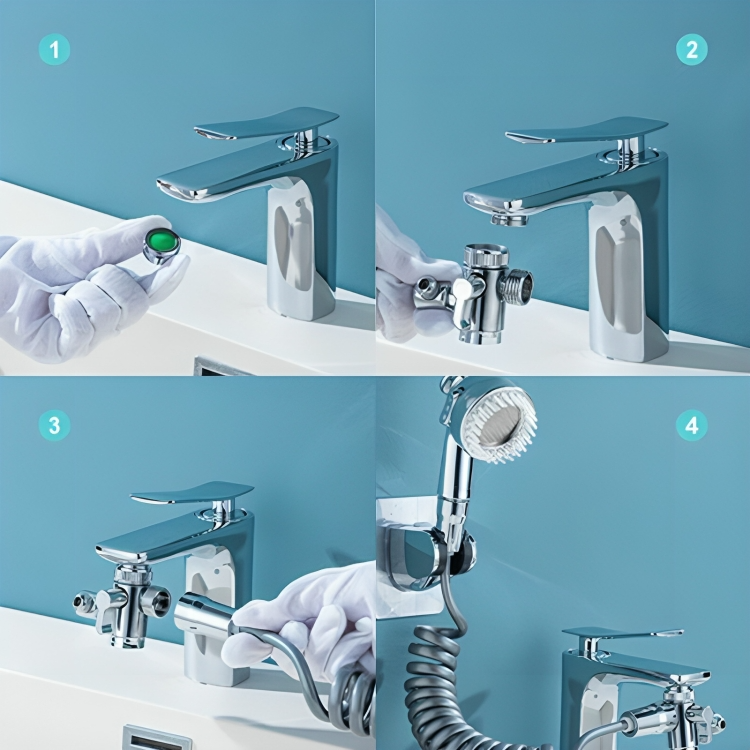 1

2

3

4