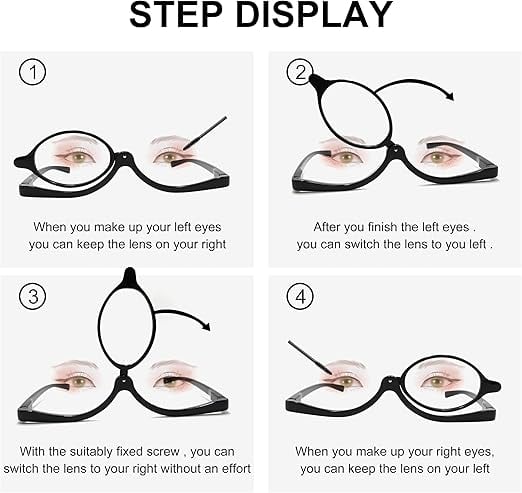 STEP DISPLAY

1

When you make up your left eyes you can keep the lens on your right

2

After you finish the left eyes . you can switch the lens to you left .

3

With the suitably fixed screw , you can switch the lens to your right without an effort

4

When you make up your right eyes, you can keep the lens on your left