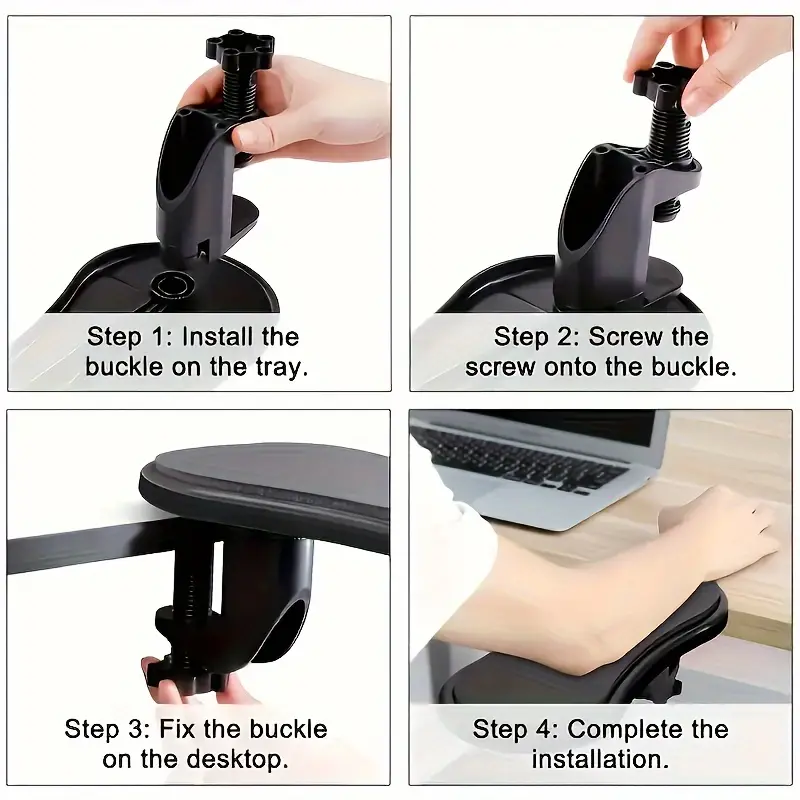 Step 1: Install the buckle on the tray.

Step 2: Screw the screw onto the buckle.

Step 3: Fix the buckle on the desktop.

Step 4: Complete the installation.