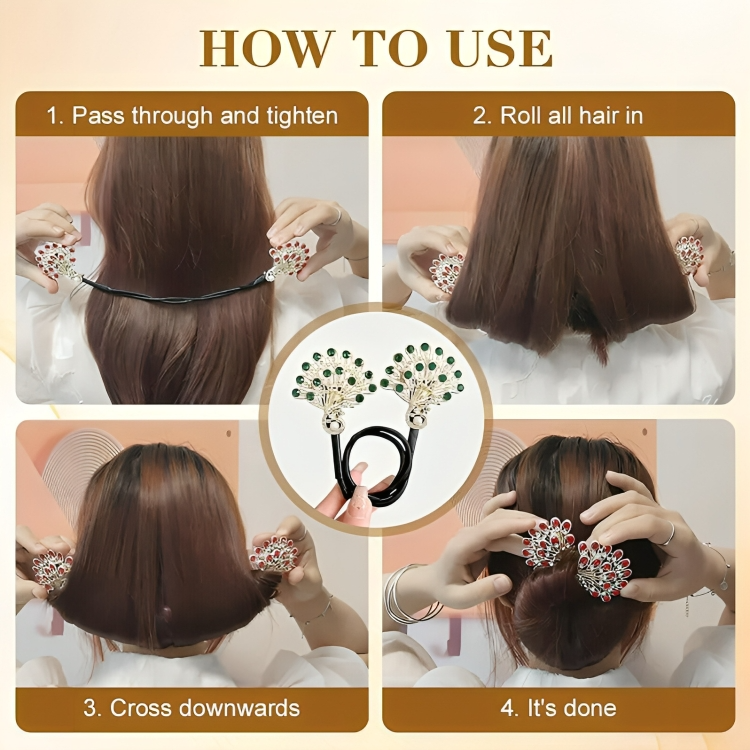 HOW TO USE

1. Pass through and tighten

2. Roll all hair in

3. Cross downwards

4. It's done