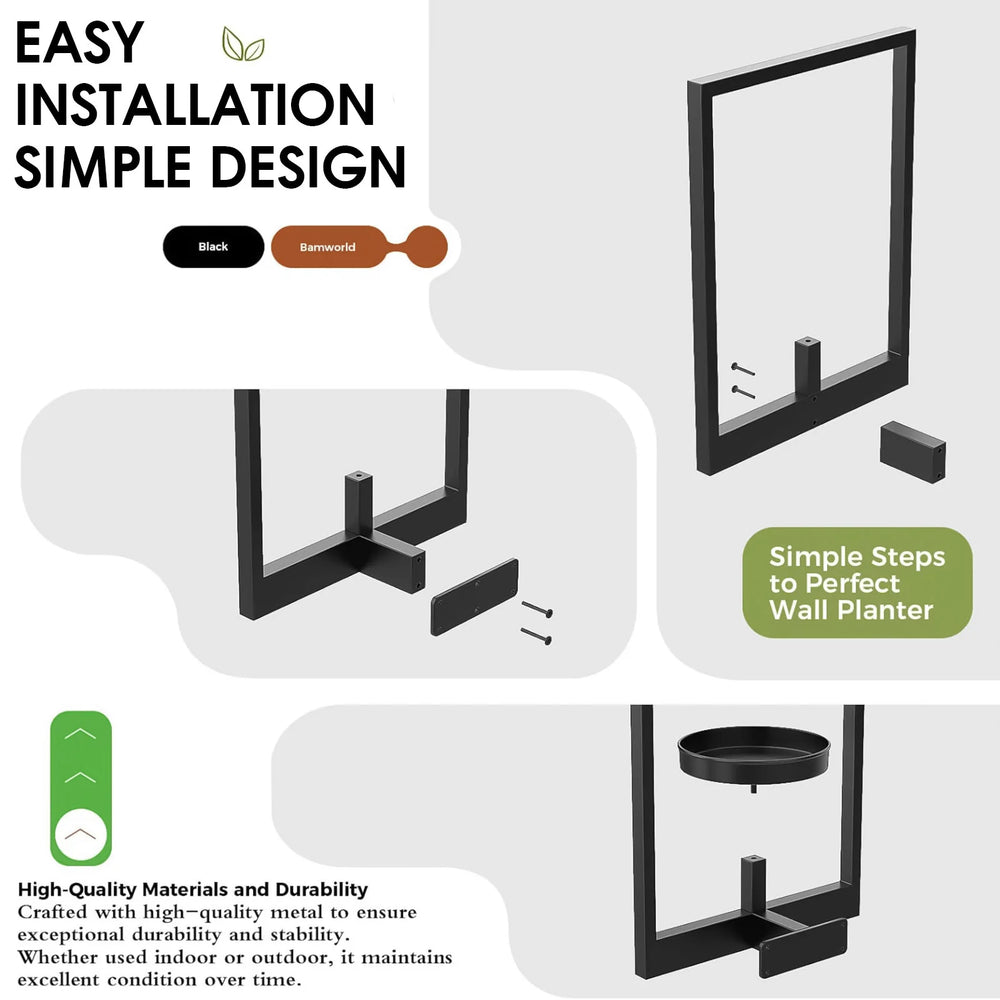 EASY INSTALLATION SIMPLE DESIGN

Black

Bamworld

Simple Steps to Perfect Wall Planter

High-Quality Materials and Durability
Crafted with high-quality metal to ensure exceptional durability and stability.
Whether used indoor or outdoor, it maintains excellent condition over time.